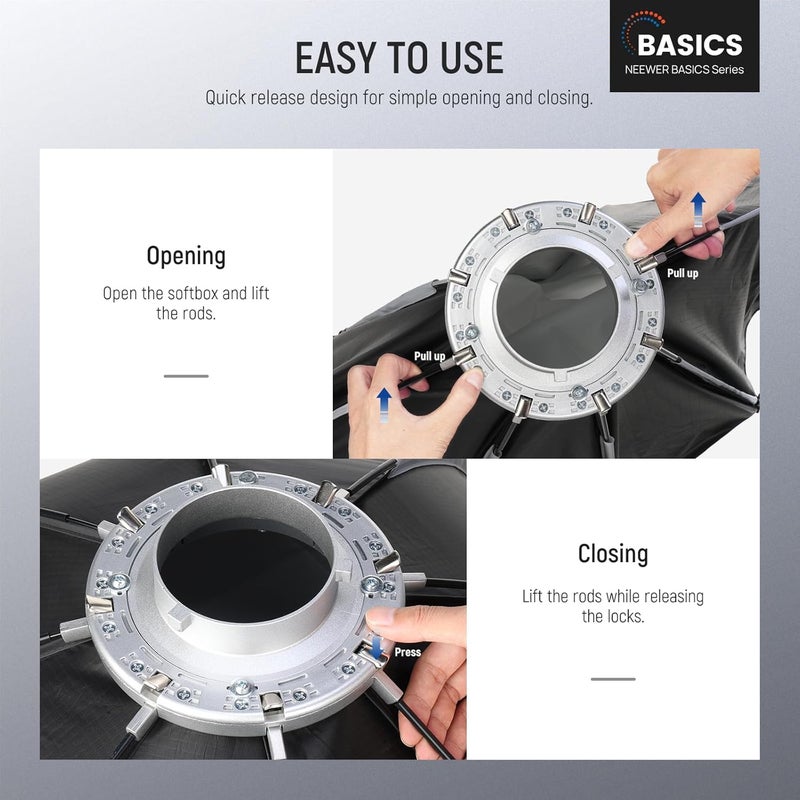 EASY TO USE

Quick release design for simple opening and closing.

BASICS
NEEWER BASICS Series

Opening

Open the softbox and lift the rods.

Pull up

Pull up

Press

Closing

Lift the rods while releasing the locks.